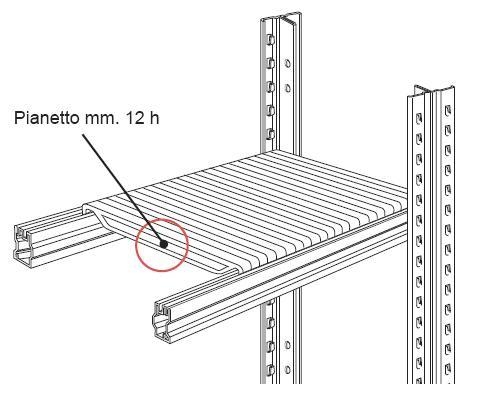 Pianetto mm. 12 h